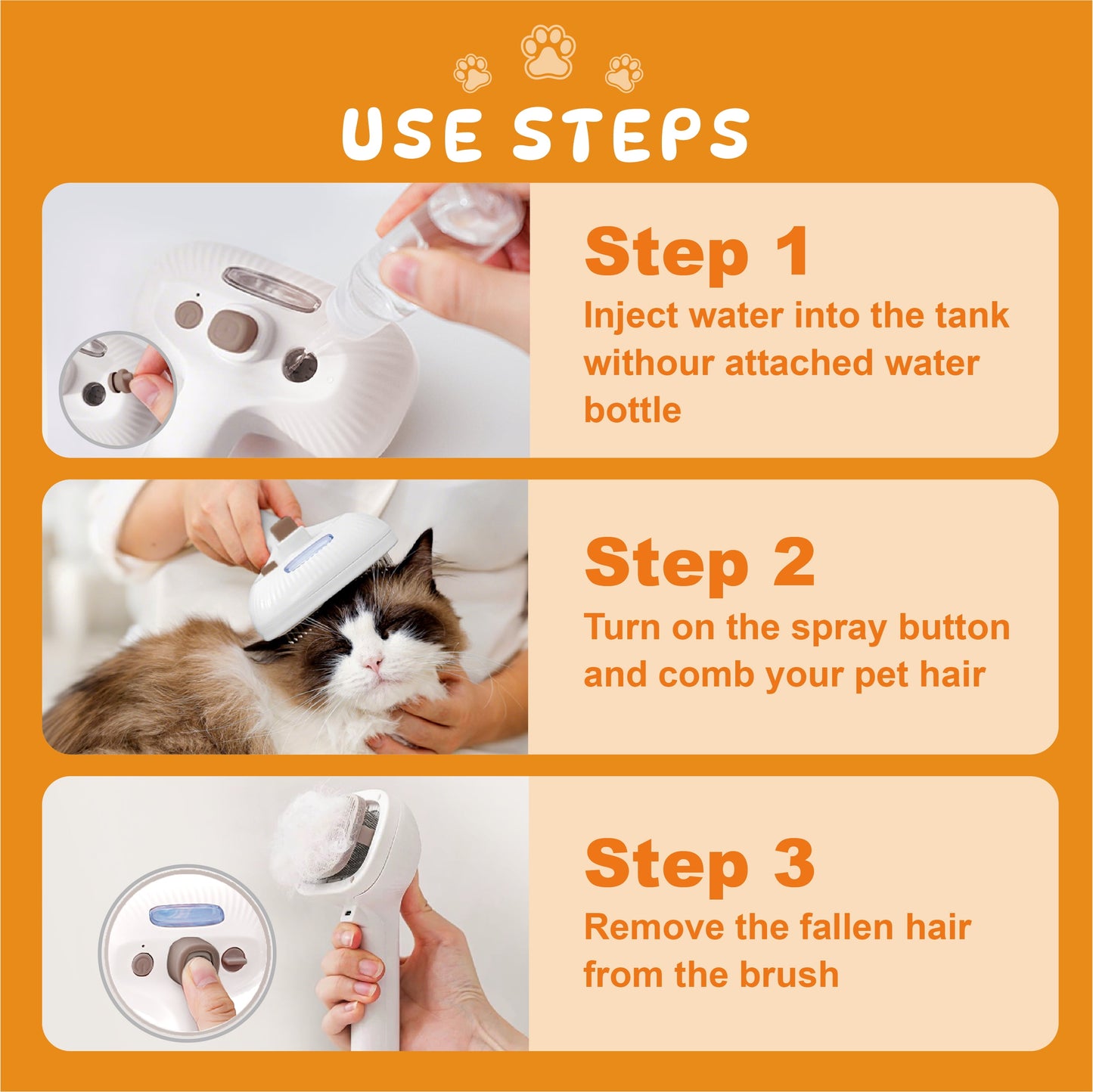 USE STEPS

Step 1
Inject water into the tank withour attached water bottle

Step 2
Turn on the spray button and comb your pet hair

Step 3
Remove the fallen hair from the brush