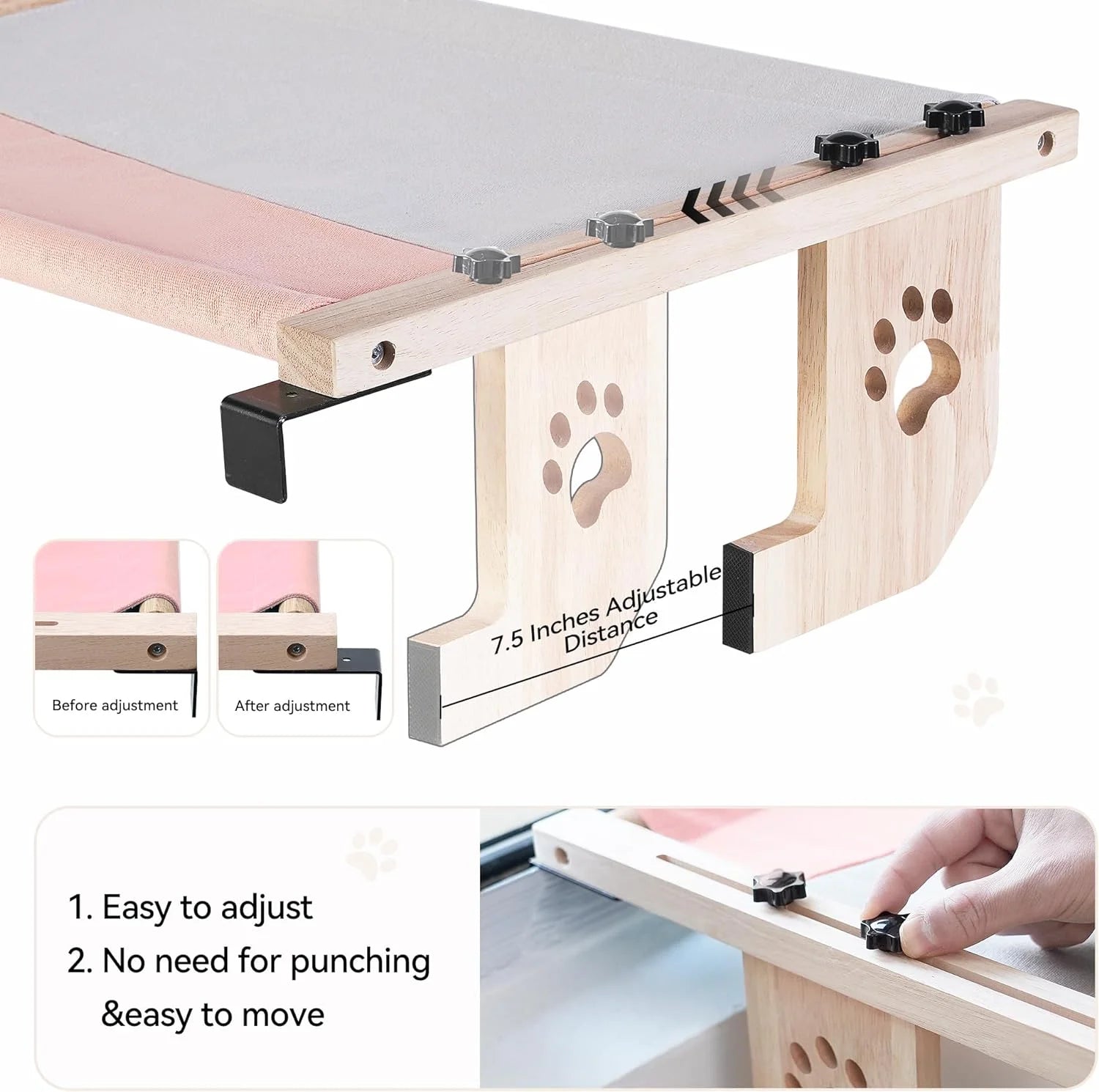 7.5 Inches Adjustable Distance

Before adjustment

After adjustment

1. Easy to adjust
2. No need for punching &easy to move